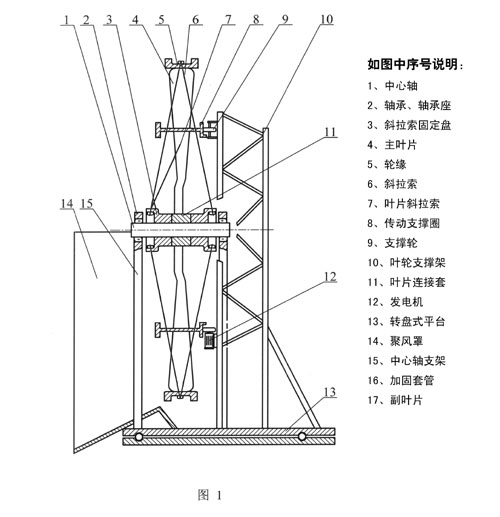 1 2 3 4 5 6 7 8 9 10

11

14 15

12

13

图 1

如图中序号说明：

1、中心轴
2、轴承、轴承座
3、斜拉索固定盘
4、主叶片
5、轮缘
6、斜拉索
7、叶片斜拉索
8、传动支撑圈
9、支撑轮
10、叶轮支撑架
11、叶片连接套
12、发电机
13、转盘式平台
14、聚风罩
15、中心轴支架
16、加固套管
17、副叶片